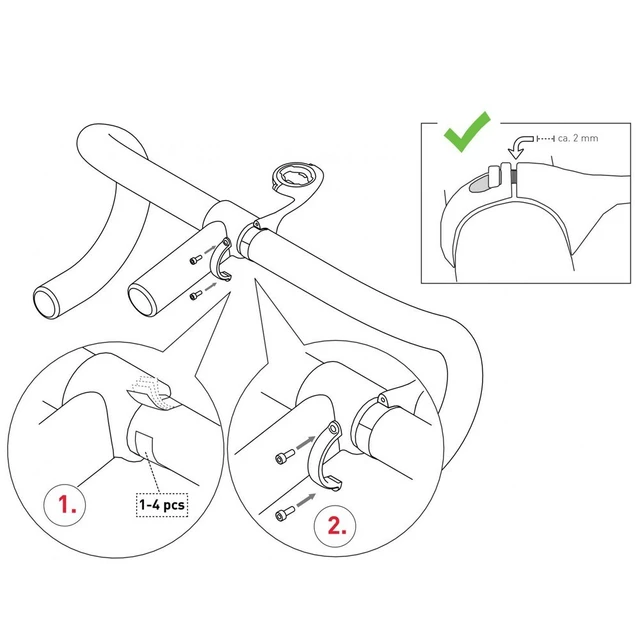 ca. 2 mm

1.

1-4 pcs

2.